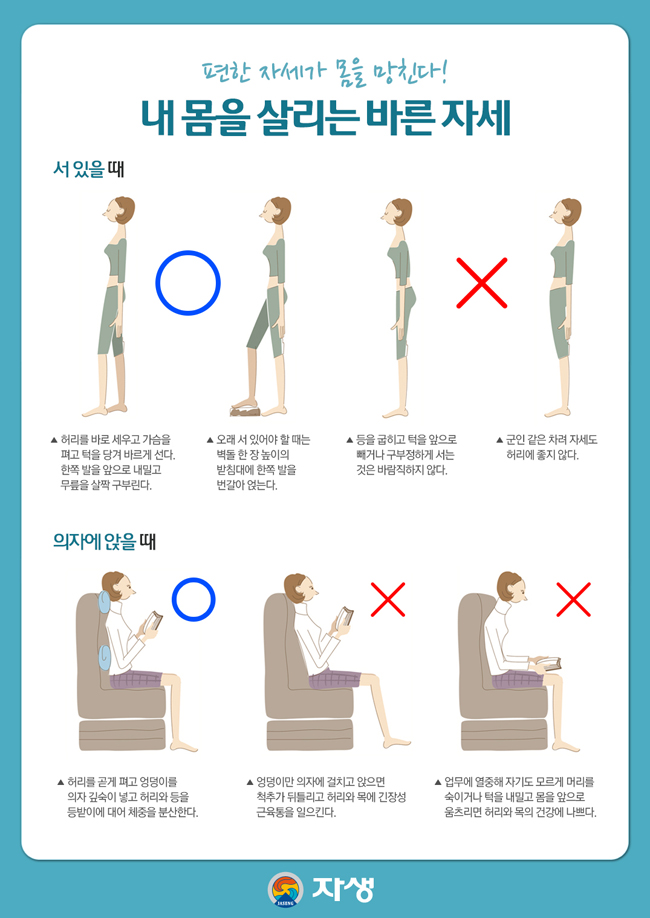 편한 자세가 몸을 망친다!

내 몸을 살리는 바른 자세

서 있을 때

▲ 허리를 바로 세우고 가슴을 펴고 턱을 당겨 바르게 선다. 한쪽 발을 앞으로 내밀고 무릎을 살짝 구부린다.

▲ 오래 서 있어야 할 때는 벽돌 한 장 높이의 받침대에 한쪽 발을 번갈아 얹는다.

▲ 등을 굽히고 턱을 앞으로 빼거나 구부정하게 서는 것은 바람직하지 않다.

▲ 군인 같은 차려 자세도 허리에 좋지 않다.

의자에 앉을 때

▲ 허리를 곧게 펴고 엉덩이를 의자 깊숙이 넣고 허리와 등을 등받이에 대어 체중을 분산한다.

▲ 엉덩이만 의자에 걸치고 앉으면 척추가 뒤틀리고 허리와 목에 긴장성 근육통을 일으킨다.

▲ 업무에 열중해 자기도 모르게 머리를 숙이거나 턱을 내밀고 몸을 앞으로 움츠리면 허리와 목의 건강에 나쁘다.

자생